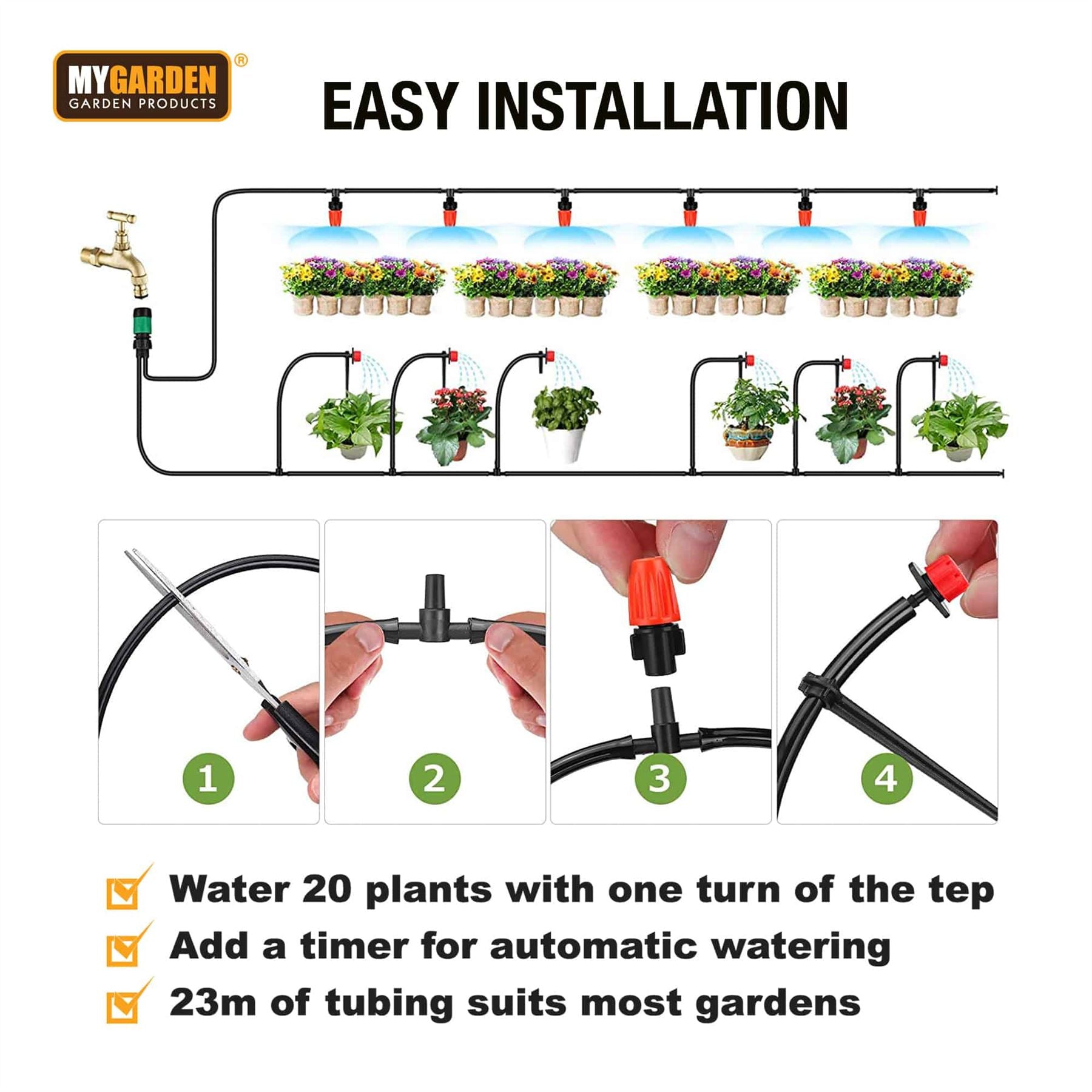 MYGARDEN®
GARDEN PRODUCTS

EASY INSTALLATION

1

2

3

4

Water 20 plants with one turn of the tep

Add a timer for automatic watering

23m of tubing suits most gardens